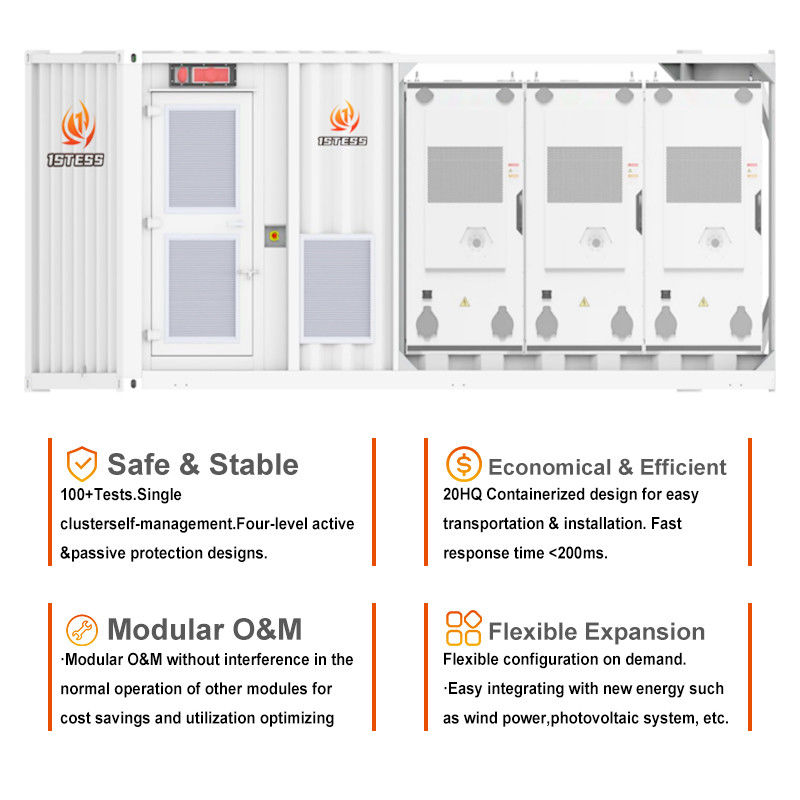 1STESS

1STESS

Safe & Stable
100+Tests.Single clusterself-management.Four-level active &passive protection designs.

Economical & Efficient
20HQ Containerized design for easy transportation & installation. Fast response time <200ms.

Modular O&M
·Modular O&M without interference in the normal operation of other modules for cost savings and utilization optimizing

Flexible Expansion
Flexible configuration on demand.
·Easy integrating with new energy such as wind power,photovoltaic system, etc.